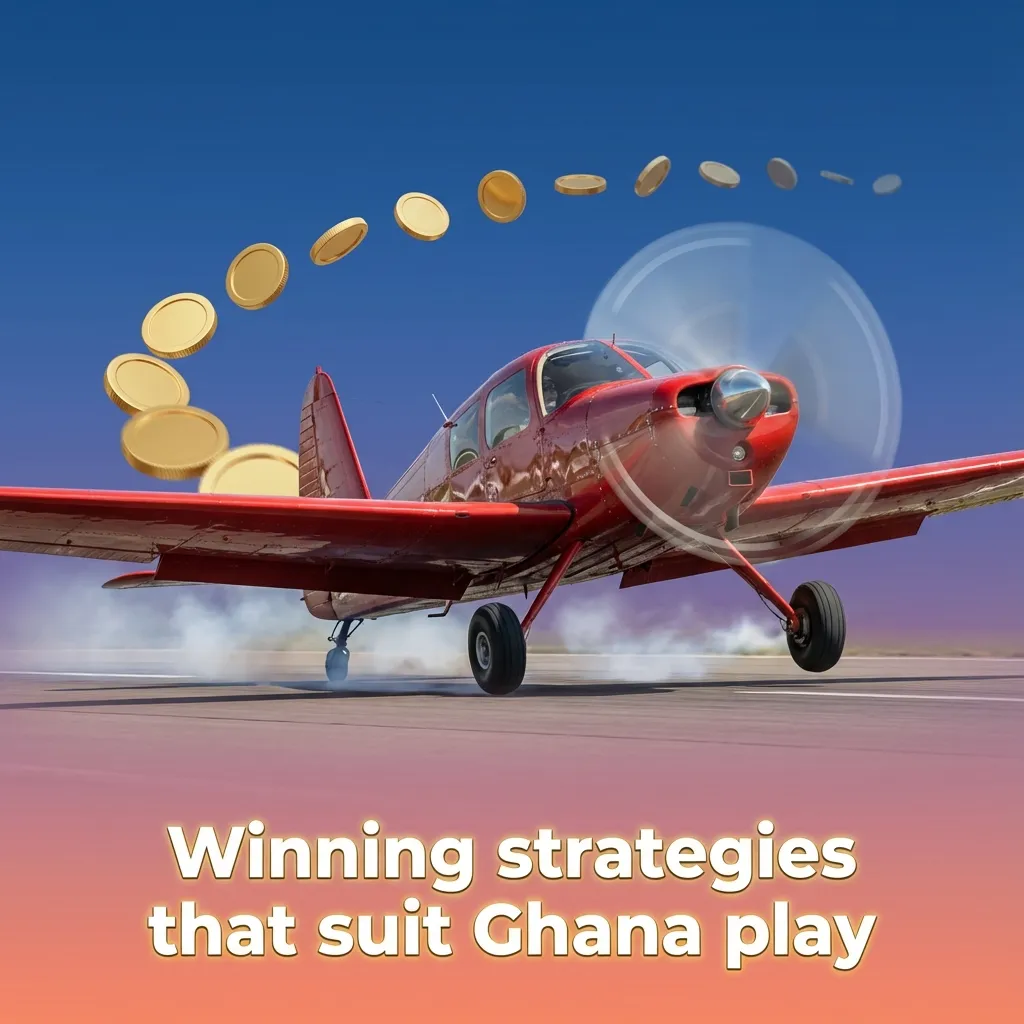 Winning strategies that suit Ghana play