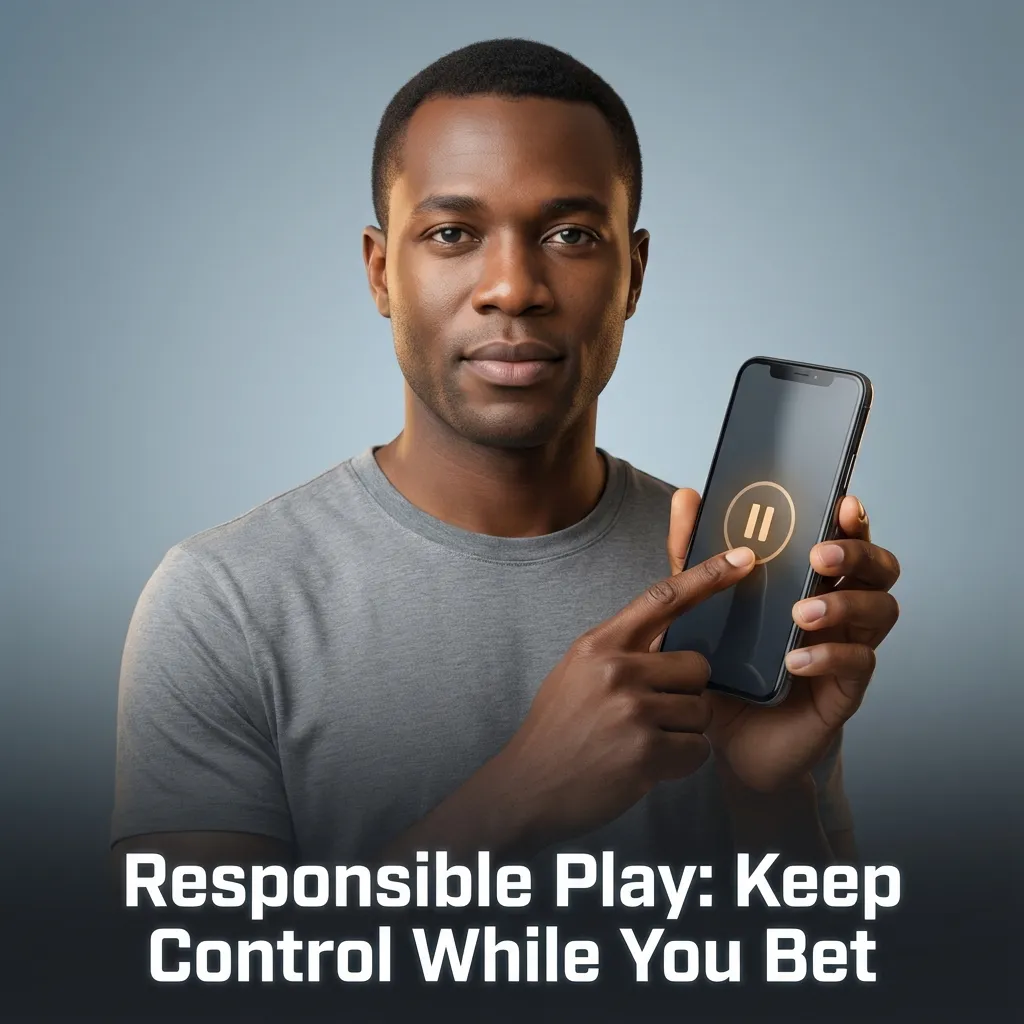 Responsible Play: Keep Control While You Bet